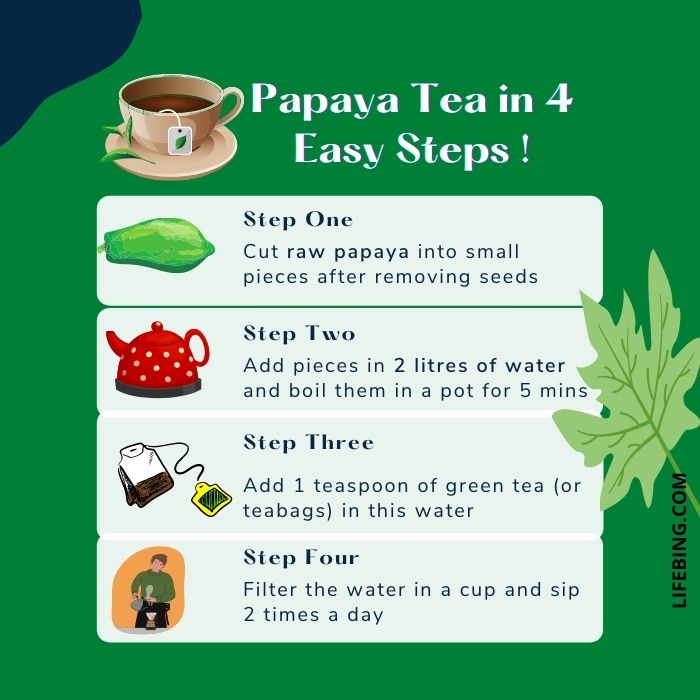 Papaya Tea in 4 Easy Steps !

Step One
Cut raw papaya into small pieces after removing seeds

Step Two
Add pieces in 2 litres of water and boil them in a pot for 5 mins

Step Three
Add 1 teaspoon of green tea (or teabags) in this water

Step Four
Filter the water in a cup and sip 2 times a day

LIFEBING.COM